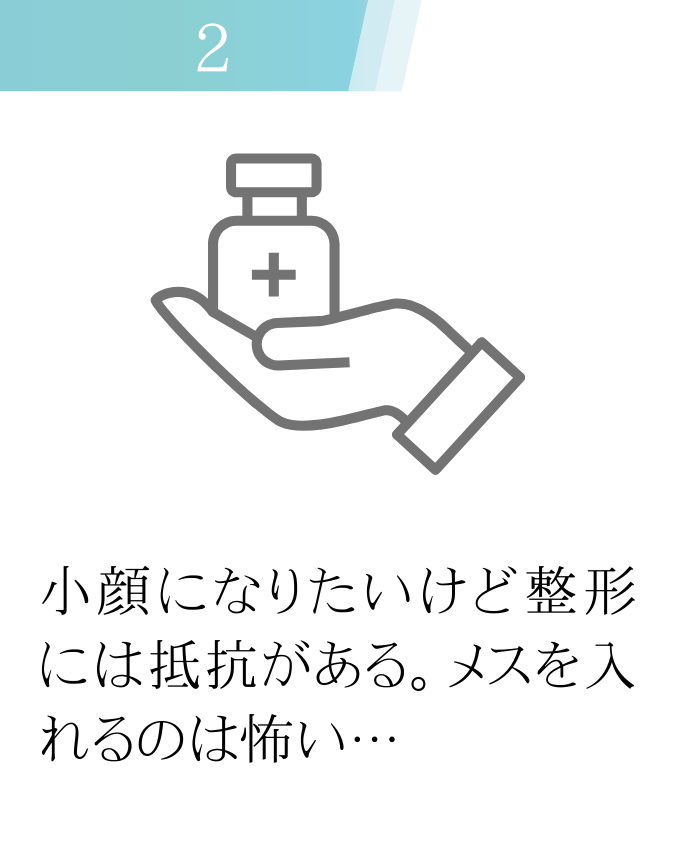 2

小顔になりたいけど整形には抵抗がある。メスを入れるのは怖い…